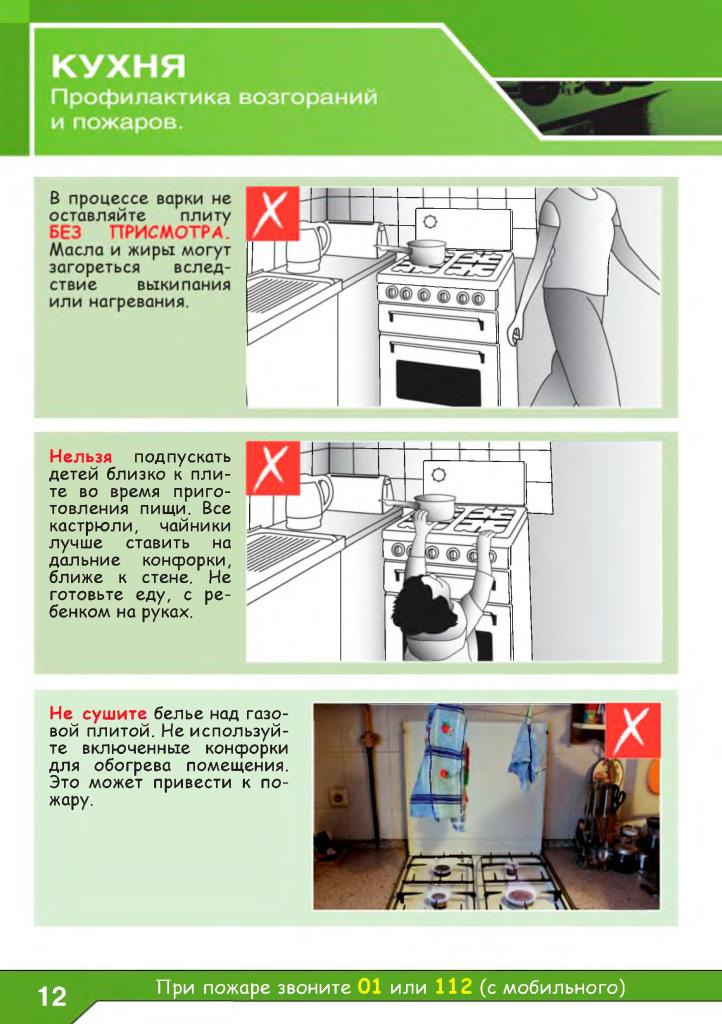 КУХНЯ
Профилактика возгораний и пожаров.

В процессе варки не оставляйте плиту БЕЗ ПРИСМОТРА. Масла и жиры могут загореться вследствие выкипания или нагревания.

Нельзя подпускать детей близко к плите во время приготовления пищи. Все кастрюли, чайники лучше ставить на дальние конфорки, ближе к стене. Не готовьте еду, с ребенком на руках.

Не сушите белье над газовой плитой. Не используйте включенные конфорки для обогрева помещения. Это может привести к пожару.

12 При пожаре звоните 01 или 112 (с мобильного)