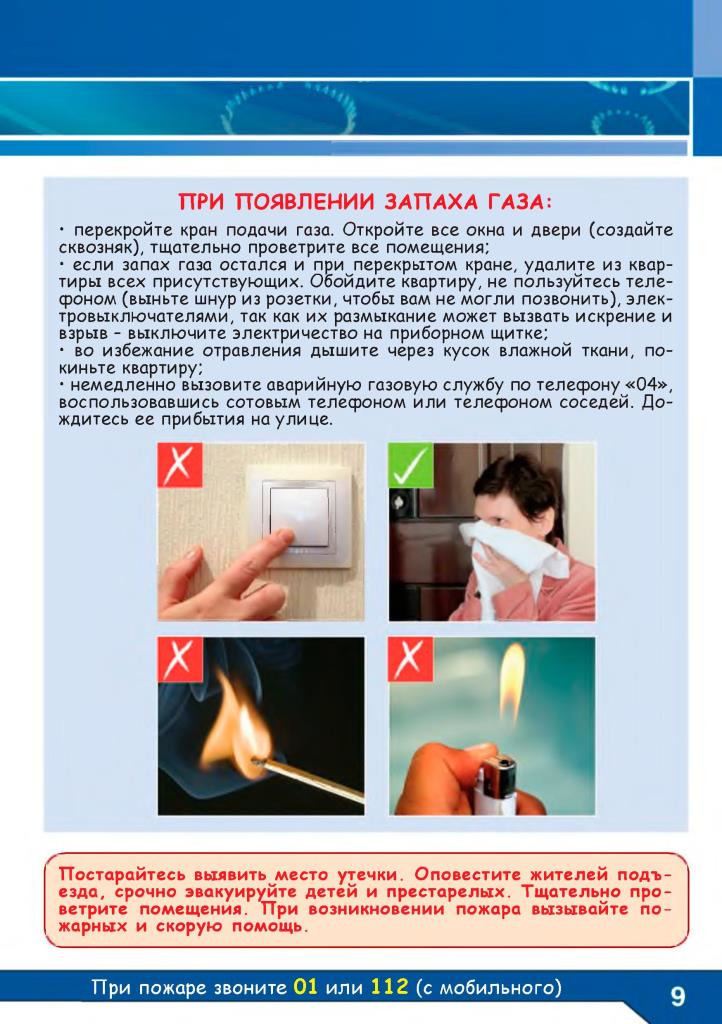 ПРИ ПОЯВЛЕНИИ ЗАПАХА ГАЗА:

• перекройте кран подачи газа. Откройте все окна и двери (создайте сквозняк), тщательно проветрите все помещения;
• если запах газа остался и при перекрытом кране, удалите из квартиры всех присутствующих. Обойдите квартиру, не пользуйтесь телефоном (выньте шнур из розетки, чтобы вам не могли позвонить), электровыключателями, так как их размыкание может вызвать искрение и взрыв – выключите электричество на приборном щитке;
• во избежание отравления дышите через кусок влажной ткани, покиньте квартиру;
• немедленно вызовите аварийную газовую службу по телефону «04», воспользовавшись сотовым телефоном или телефоном соседей. Дождитесь ее прибытия на улице.

Постарайтесь выявить место утечки. Оповестите жителей подъезда, срочно эвакуируйте детей и престарелых. Тщательно проветрите помещения. При возникновении пожара вызывайте пожарных и скорую помощь.

При пожаре звоните 01 или 112 (с мобильного)

9