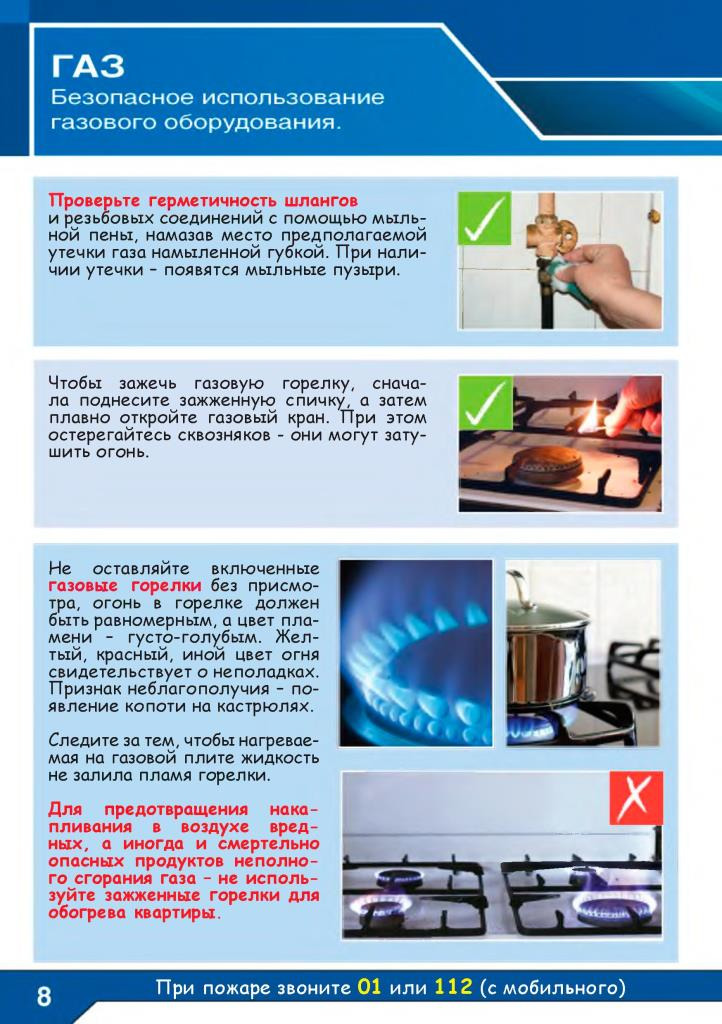 ГАЗ
Безопасное использование газового оборудования.

Проверьте герметичность шлангов и резьбовых соединений с помощью мыльной пены, намазав место предполагаемой утечки газа намыленной губкой. При наличии утечки – появятся мыльные пузыри.

Чтобы зажечь газовую горелку, сначала поднесите зажженную спичку, а затем плавно откройте газовый кран. При этом остерегайтесь сквозняков - они могут затушить огонь.

Не оставляйте включенные газовые горелки без присмотра, огонь в горелке должен быть равномерным, а цвет пламени – густо-голубым. Желтый, красный, иной цвет огня свидетельствует о неполадках. Признак неблагополучия – появление копоти на кастрюлях.

Следите за тем, чтобы нагреваемая на газовой плите жидкость не залила пламя горелки.

Для предотвращения накапливания в воздухе вредных, а иногда и смертельно опасных продуктов неполного сгорания газа – не используйте зажженные горелки для обогрева квартиры.

8 При пожаре звоните 01 или 112 (с мобильного)